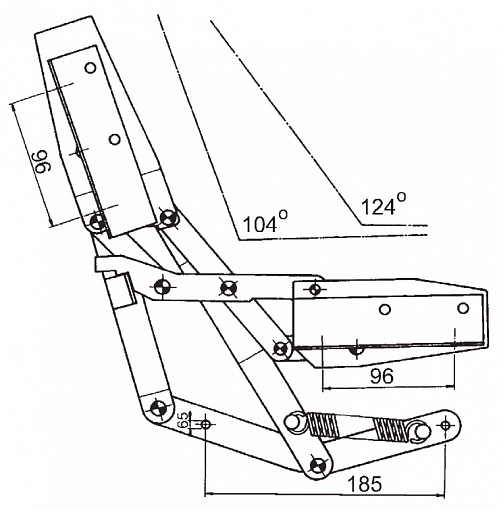 96
124°
104°
96
65
185