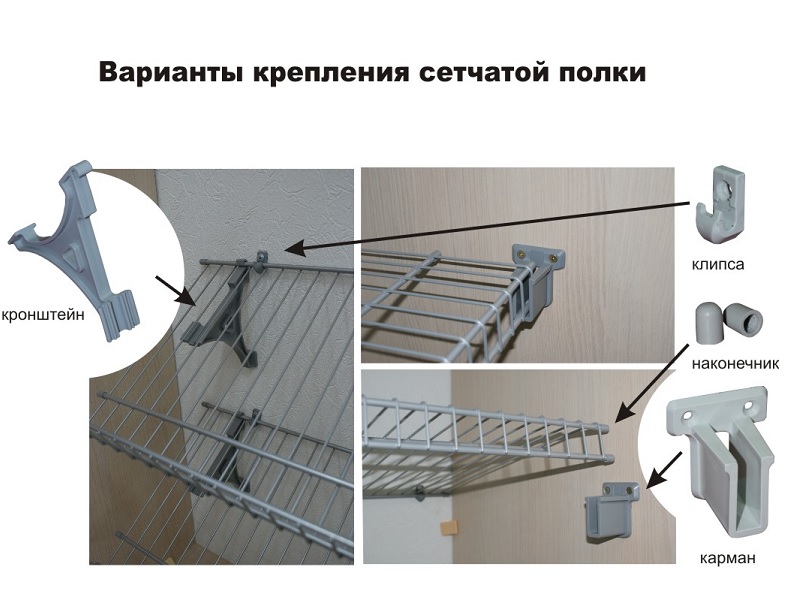 Варианты крепления сетчатой полки

кронштейн

клипса

наконечник

карман