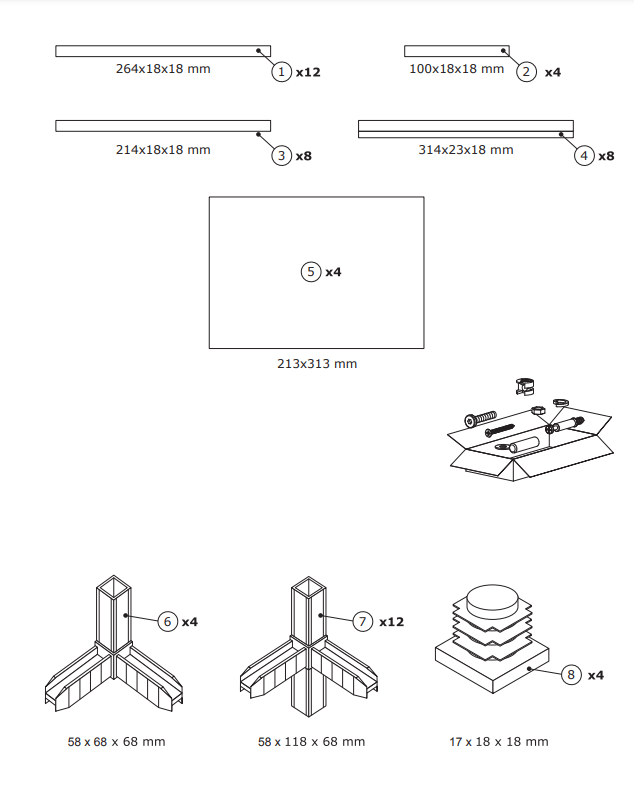 264x18x18 mm
1 x12

100x18x18 mm
2 x4

214x18x18 mm
3 x8

314x23x18 mm
4 x8

5 x4

213x313 mm

6 x4

7 x12

8 x4

58 x 68 x 68 mm

58 x 118 x 68 mm

17 x 18 x 18 mm