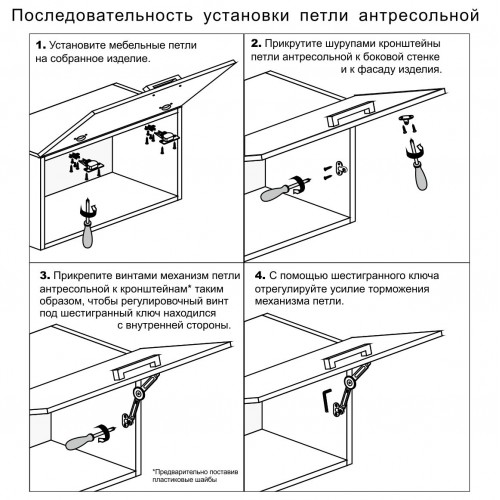 Последовательность установки петли антресольной

1. Установите мебельные петли на собранное изделие.

2. Прикрутите шурупами кронштейны петли антресольной к боковой стенке и к фасаду изделия.

3. Прикрепите винтами механизм петли антресольной к кронштейнам* таким образом, чтобы регулировочный винт под шестигранный ключ находился с внутренней стороны.

*Предварительно поставив пластиковые шайбы

4. С помощью шестигранного ключа отрегулируйте усилие торможения механизма петли.